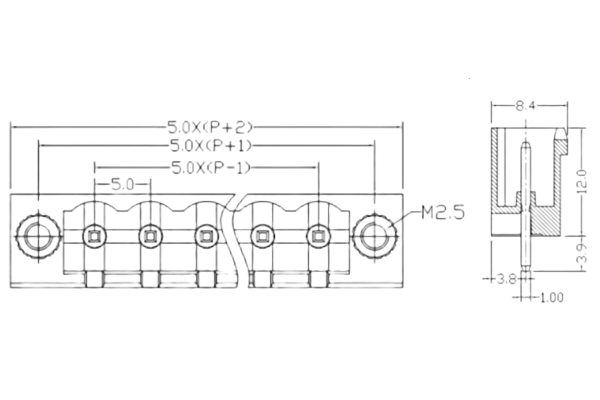 5.0X(P+2)
5.0X(P+1)
5.0X(P-1)
5.0
M2.5
8.4
12.0
3.9
3.8
1.00